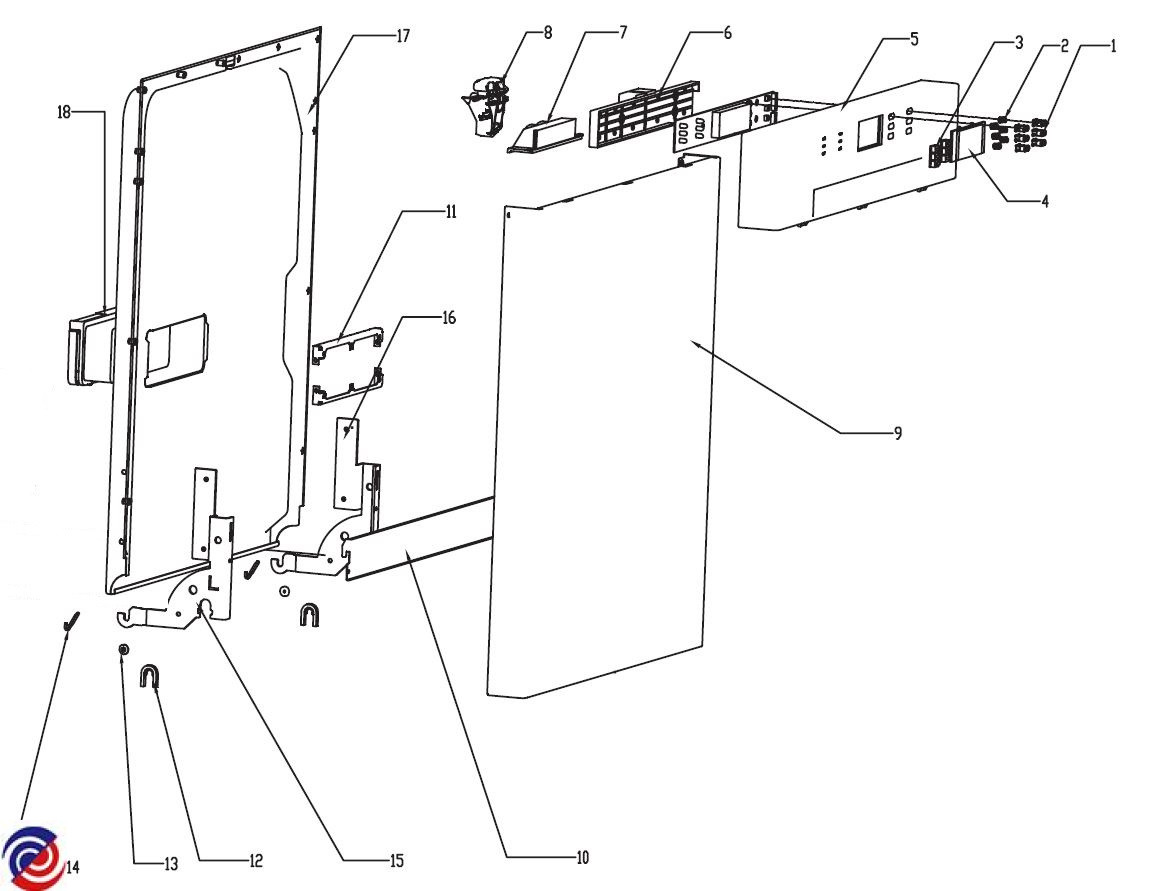 17
8
7
6
5
3
2
1
18
4
11
16
9
L
14
13
12
15
10